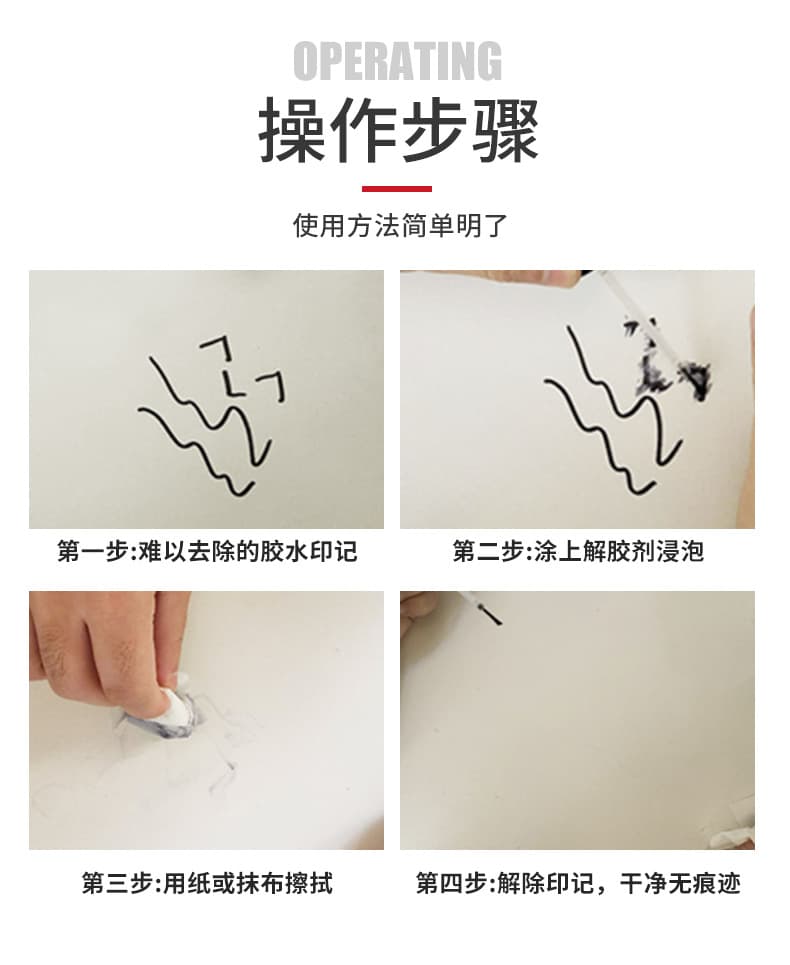 OPERATING
操作步骤

使用方法简单明了

第一步:难以去除的胶水印记

第二步:涂上解胶剂浸泡

第三步:用纸或抹布擦拭

第四步:解除印记，干净无痕迹